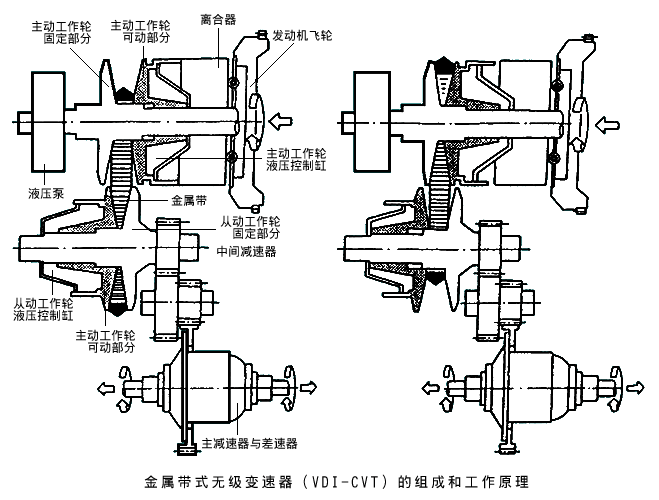 主动工作轮
固定部分

主动工作轮
可动部分

离合器

发动机飞轮

主动工作轮
液压控制缸

液压泵

金属带

从动工作轮
固定部分

中间减速器

从动工作轮
液压控制缸

主动工作轮
可动部分

主减速器与差速器

金属带式无级变速器（VDI-CVT）的组成和工作原理