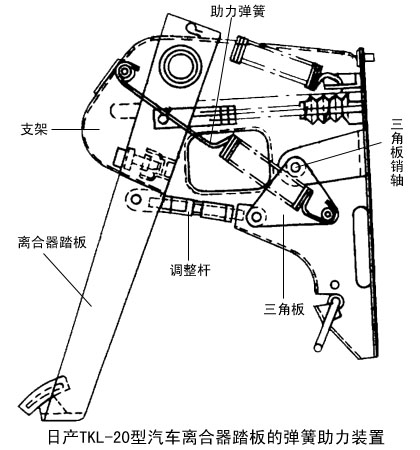 助力弹簧

支架

三角板销轴

离合器踏板

调整杆

三角板

日产TKL-20型汽车离合器踏板的弹簧助力装置