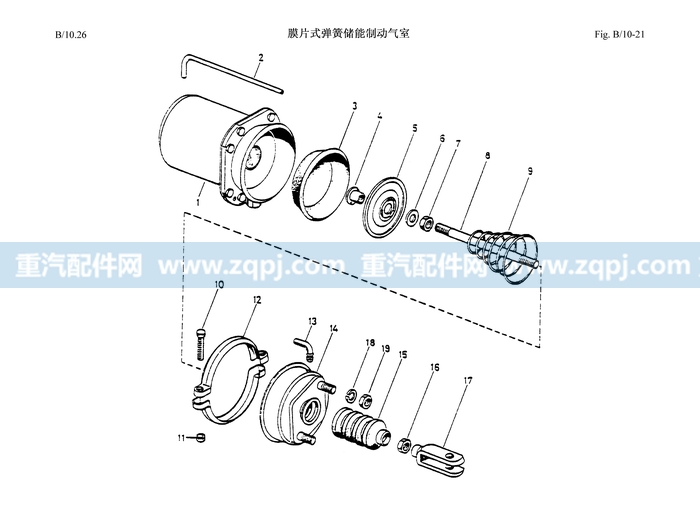 B/10.26

膜片式弹簧储能制动气室

Fig. B/10-21

2

3

4

5

6

7

8

9

1

重汽配件网 www.zqpj.com 重汽配件网 www.zqpj.com

10

12

13

14

18

19

15

16

17

11