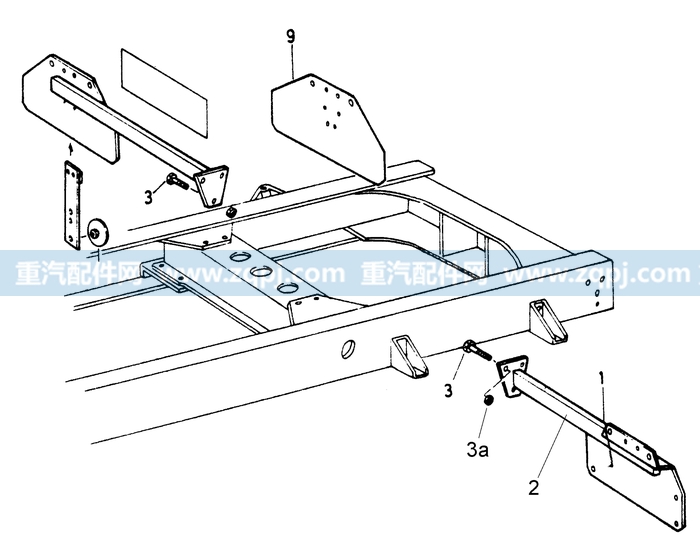 9

3

重汽配件网 www.zqpj.com 重汽配件网 www.zqpj.com

3

1

3a

2