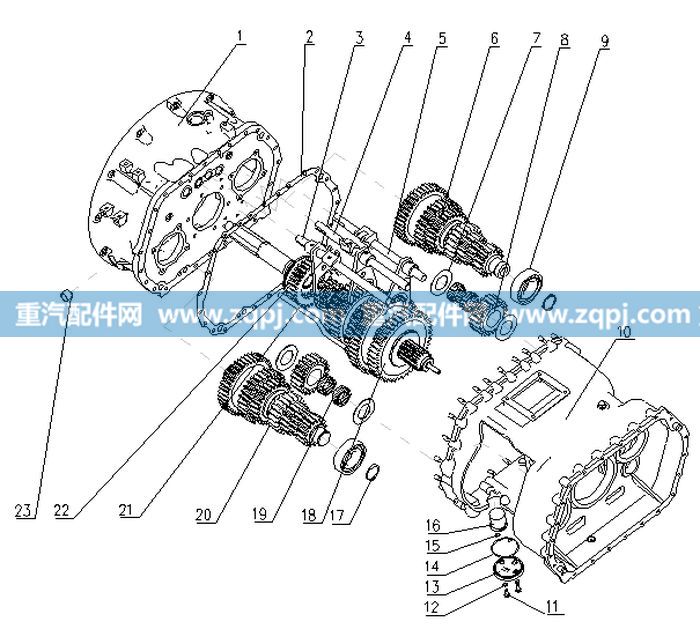 1 2 3 4 5 6 7 8 9

重汽配件网 www.zqpj.com 重汽配件网 www.zqpj.com

10

23 22 21 20 19 18 17

16 15 14 13 12 11