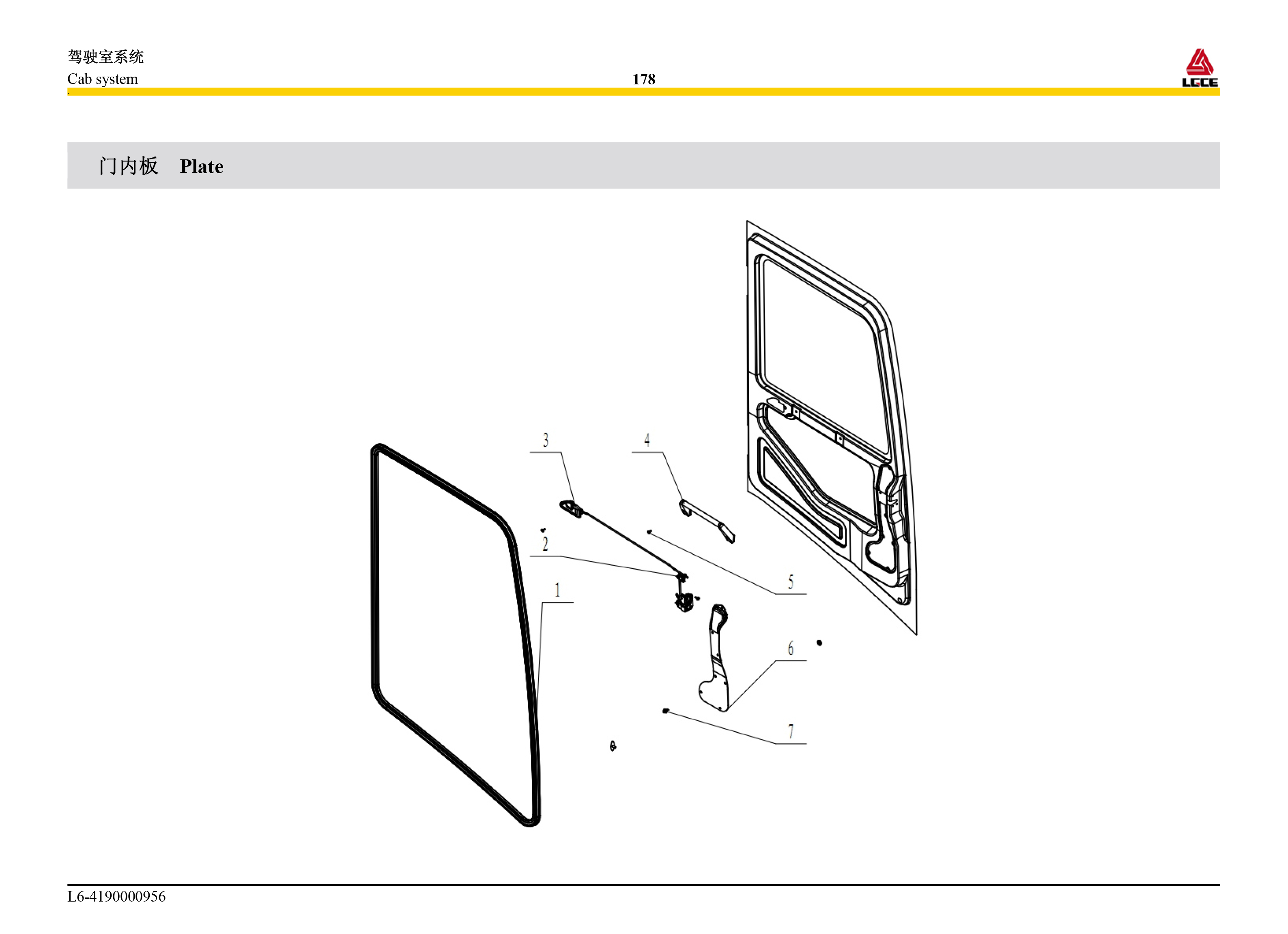 驾驶室系统
Cab system

178

LGCE

门内板 Plate

3

4

2

1

5

6

7

L6-4190000956