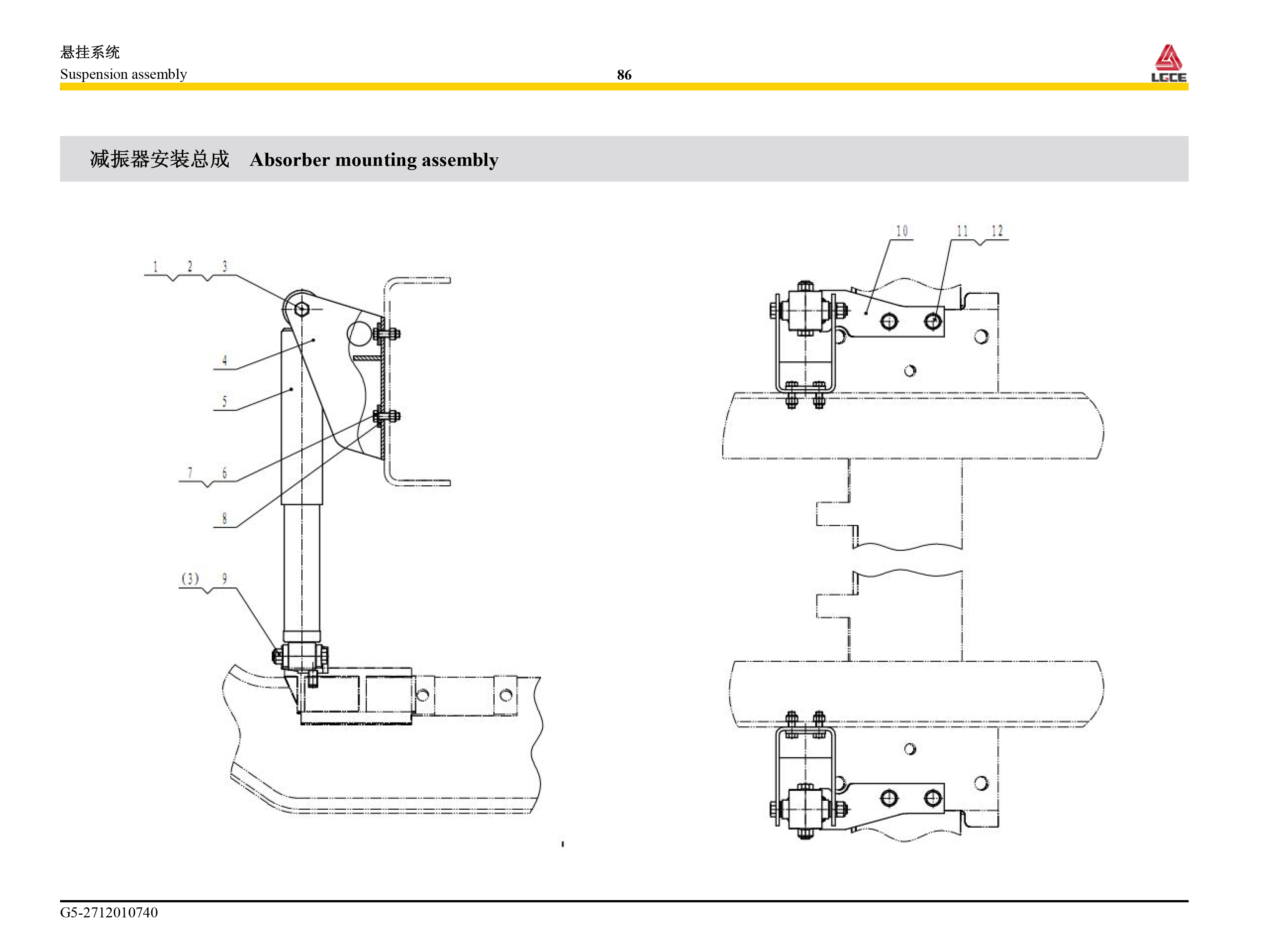 悬挂系统
Suspension assembly

86

LGCE

减振器安装总成 Absorber mounting assembly

1 2 3
4
5
7 6
8
(3) 9

10
11 12

G5-2712010740