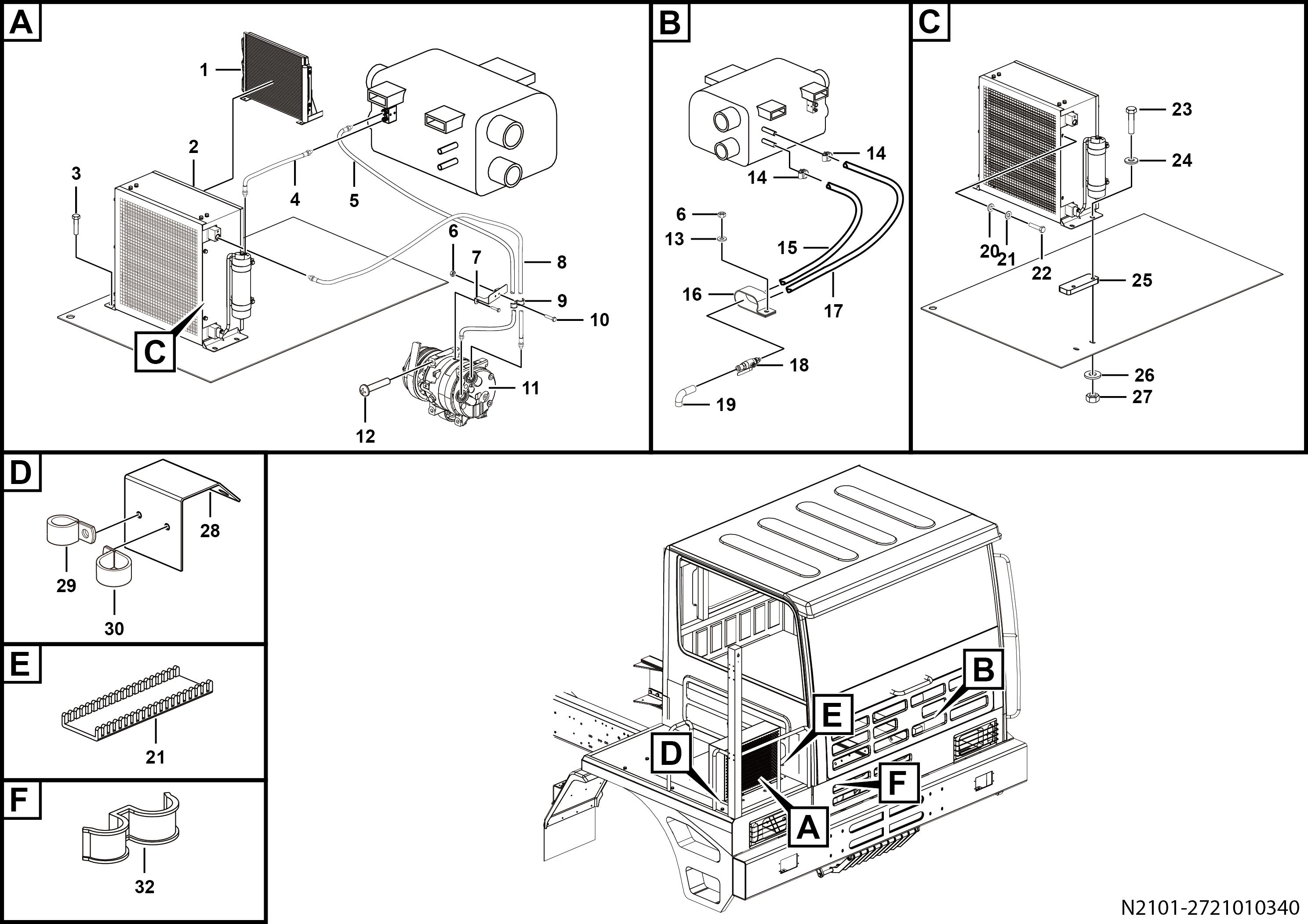 A
1
2
3
4
5
6
7
8
9
10
11
12
C

B
14
14
6
13
15
16
17
18
19

C
23
24
20
21
22
25
26
27

D
28
29
30

E
21

F
32

B
E
D
F
A

N2101-2721010340