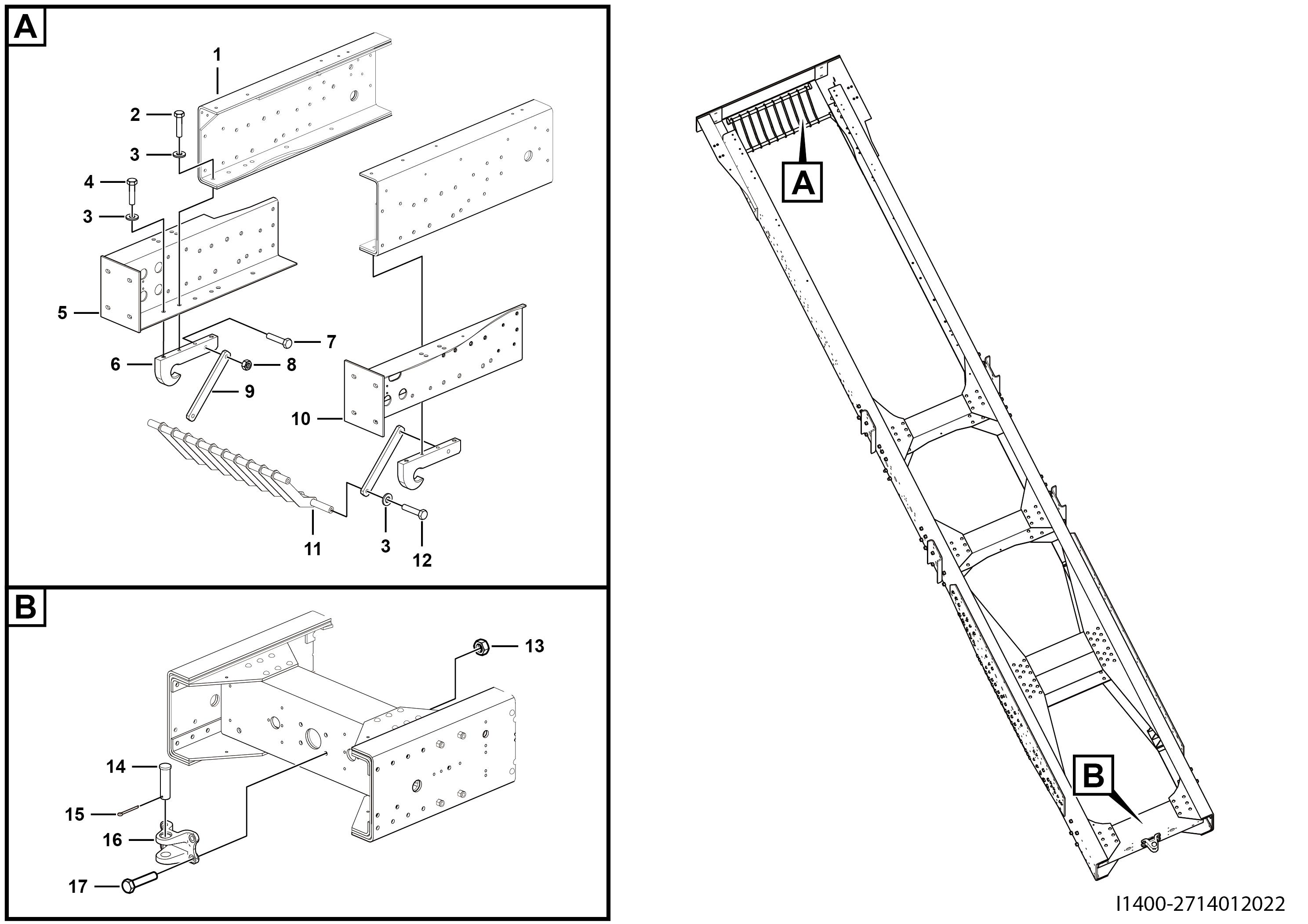 A
1
2
3
4
3
5
7
6
8
9
10
11
3
12

B
13
14
15
16
17

A

B

I1400-2714012022