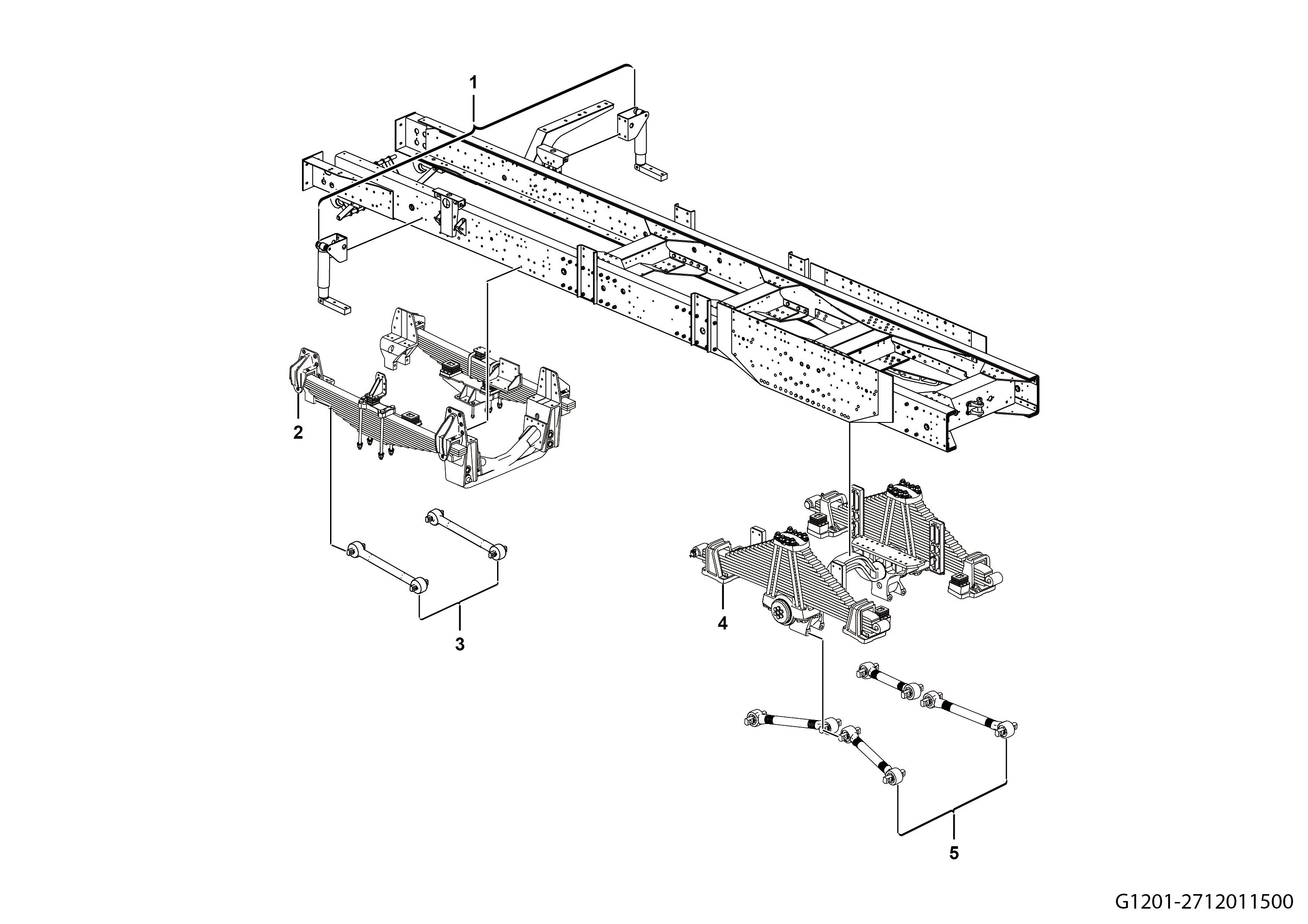 1
2
3
4
5
G1201-2712011500