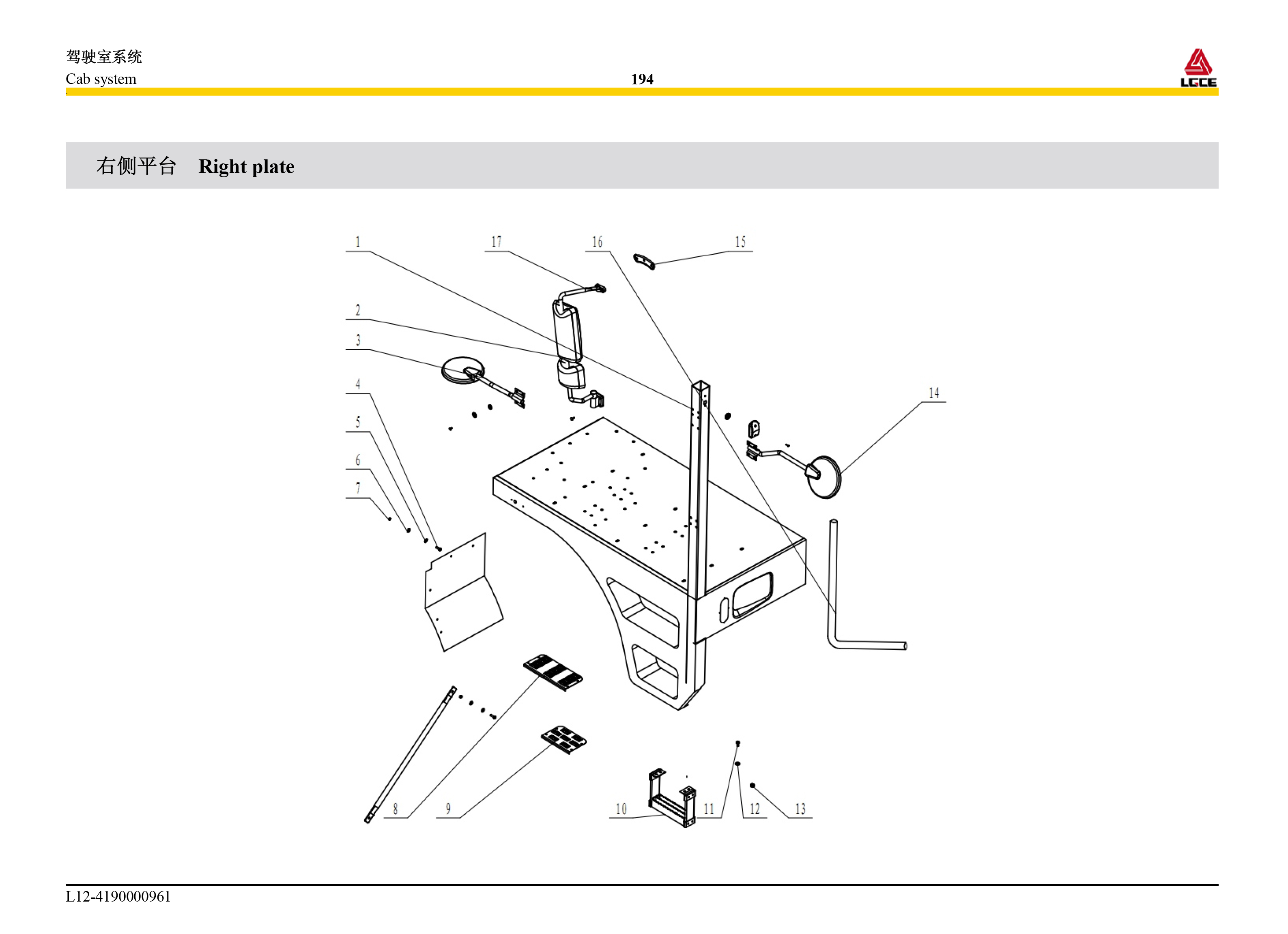 驾驶室系统
Cab system

194

LGCE

右侧平台 Right plate

1
17
16
15
2
3
4
5
6
7
14
8
9
10
11
12
13

L12-4190000961