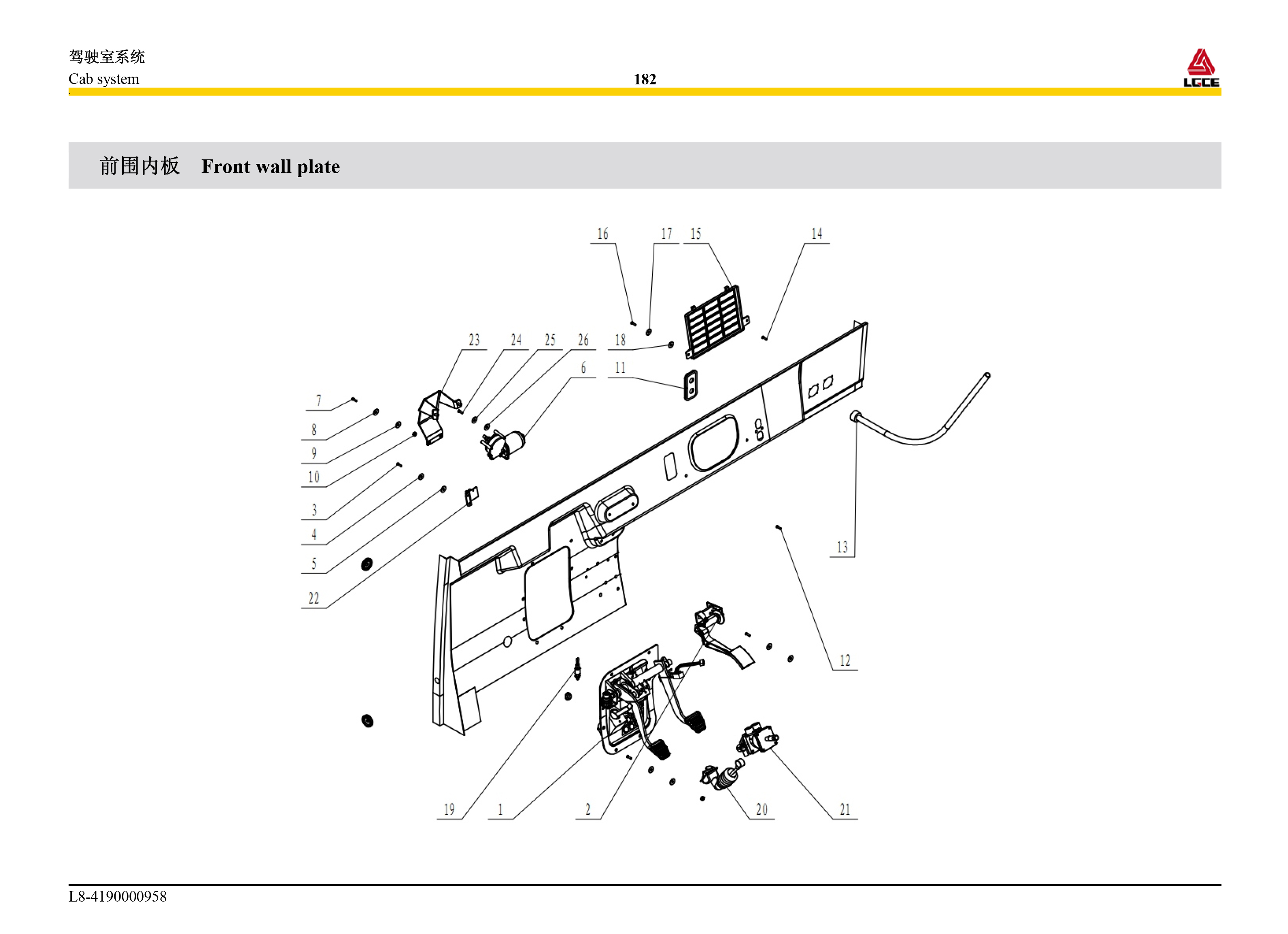 驾驶室系统
Cab system
182
LGCE

前围内板 Front wall plate

16 17 15 14
23 24 25 26 18
6 11
7
8
9
10
3
4
5
22
13
12
19 1 2 20 21

L8-4190000958