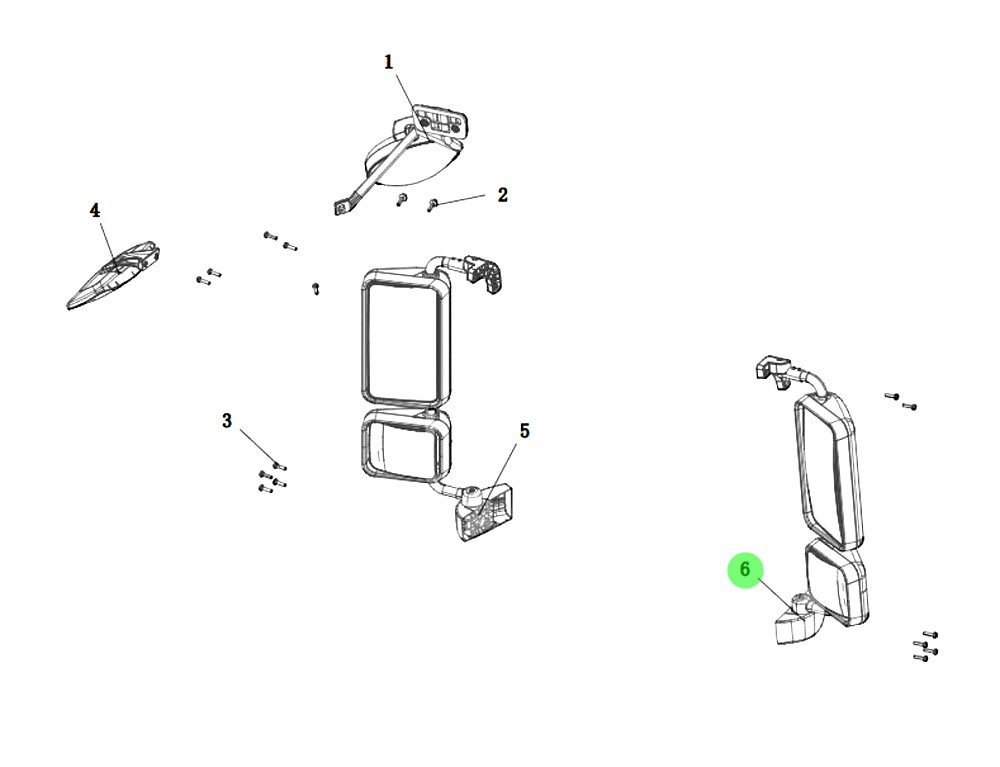 1
2
4
3
5
6