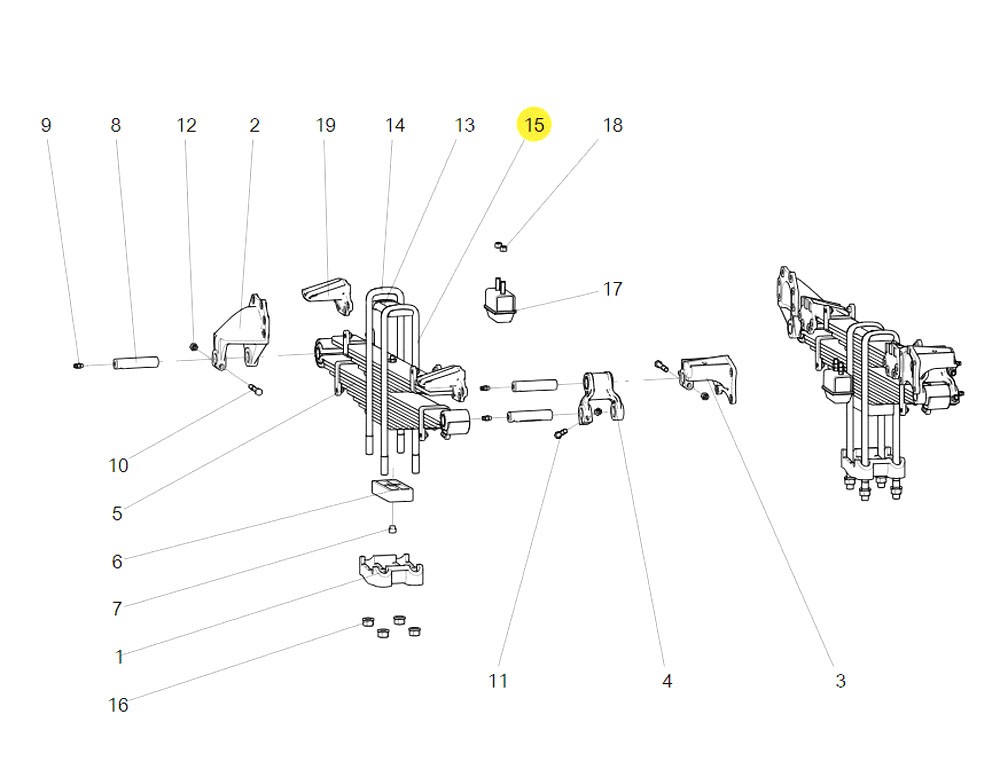 9
8
12
2
19
14
13
15
18
17
10
5
6
7
1
16
11
4
3