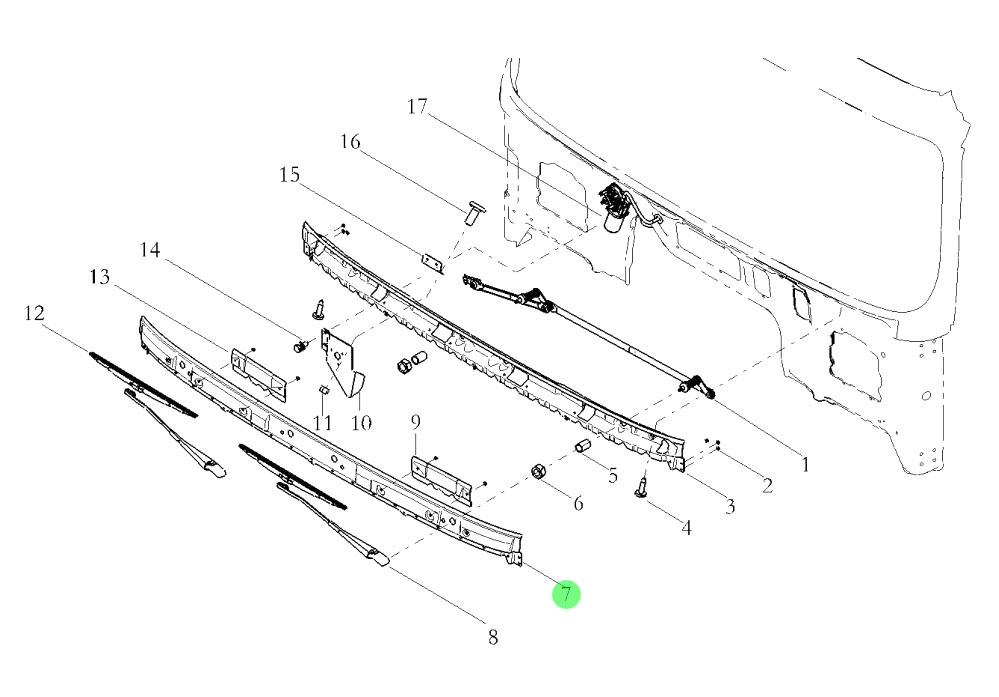 17
16
15
14
13
12
11
10
9
1
2
3
4
5
6
7
8