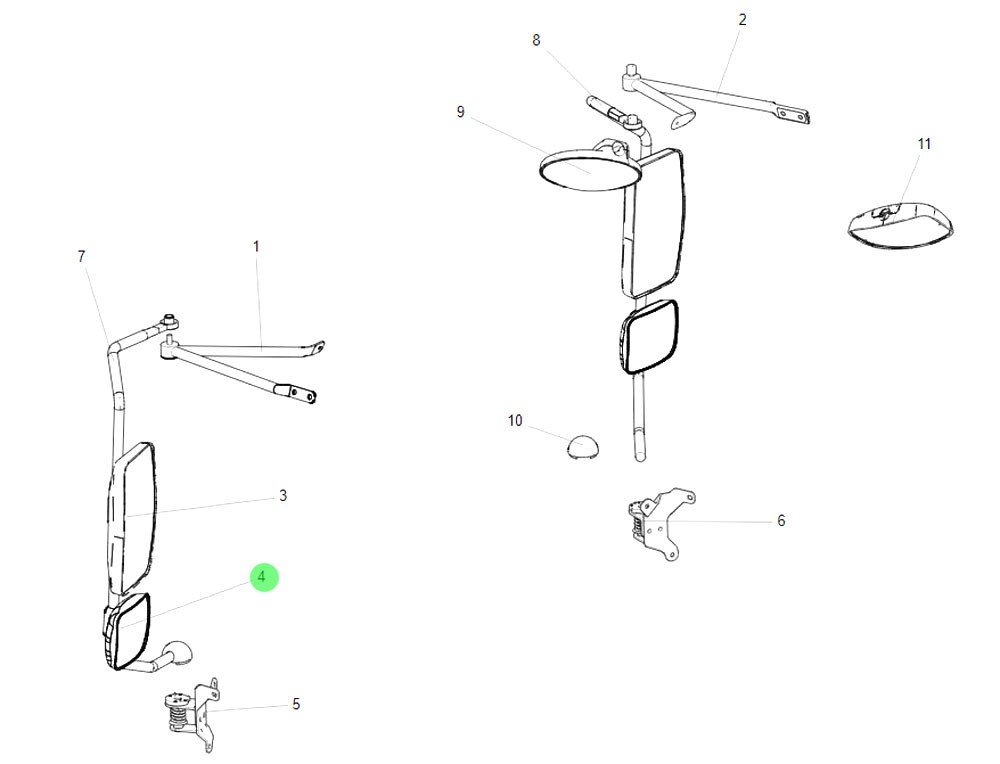 8
2
9
11
7
1
10
3
6
4
5