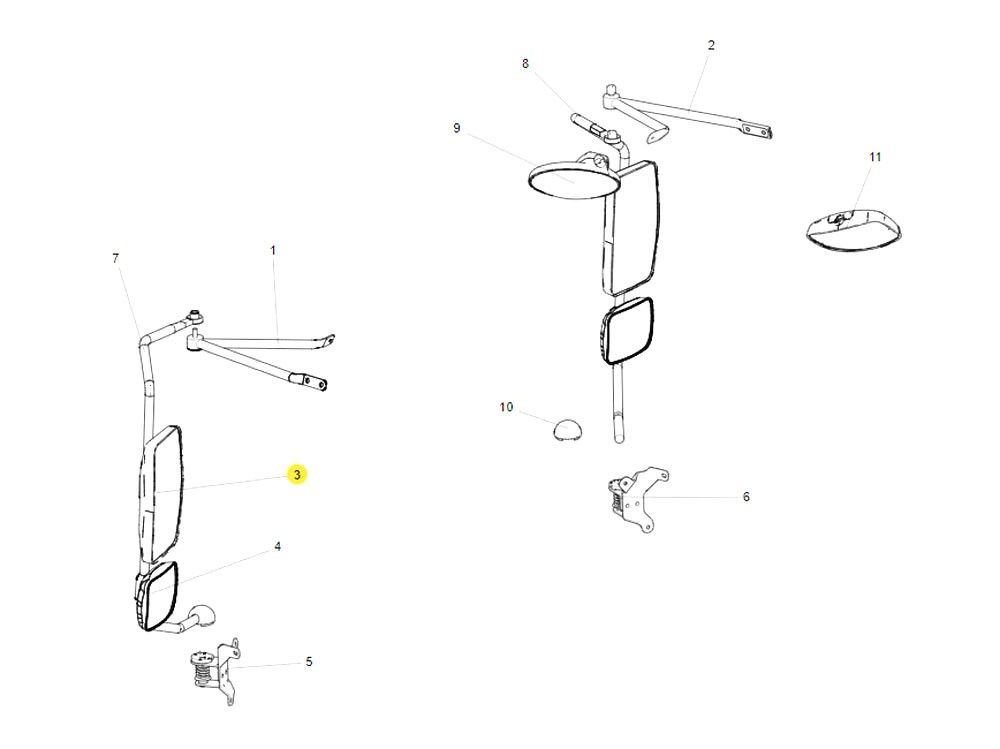 2
8
9
11
7
1
10
3
6
4
5