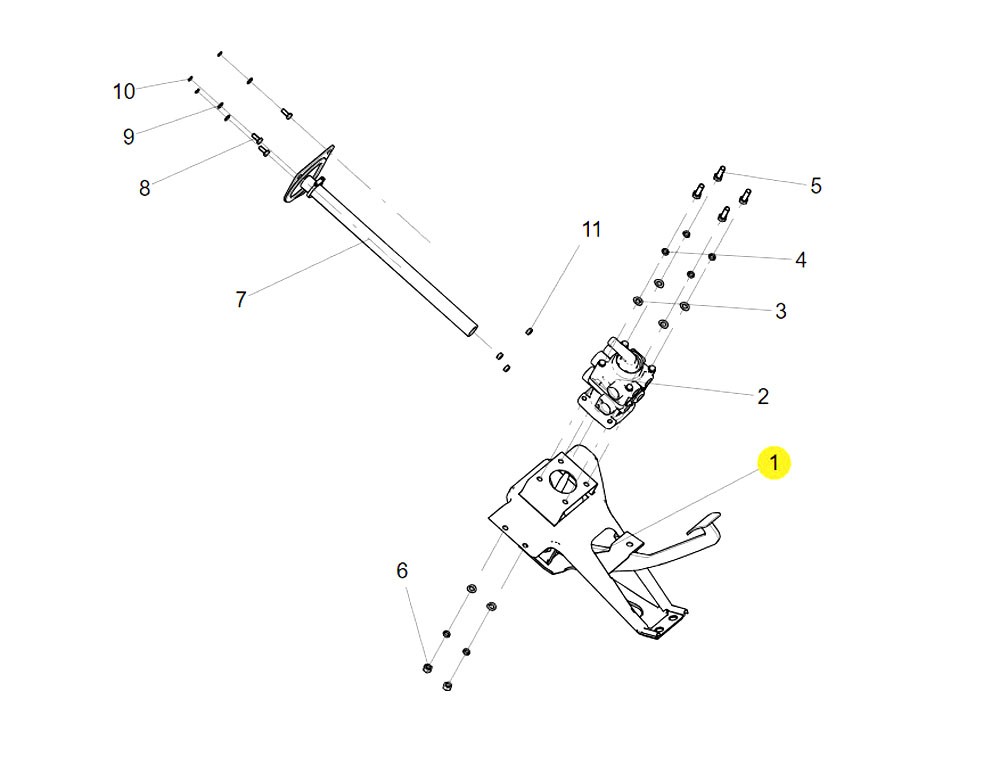 10
9
8
7
11
5
4
3
2
1
6