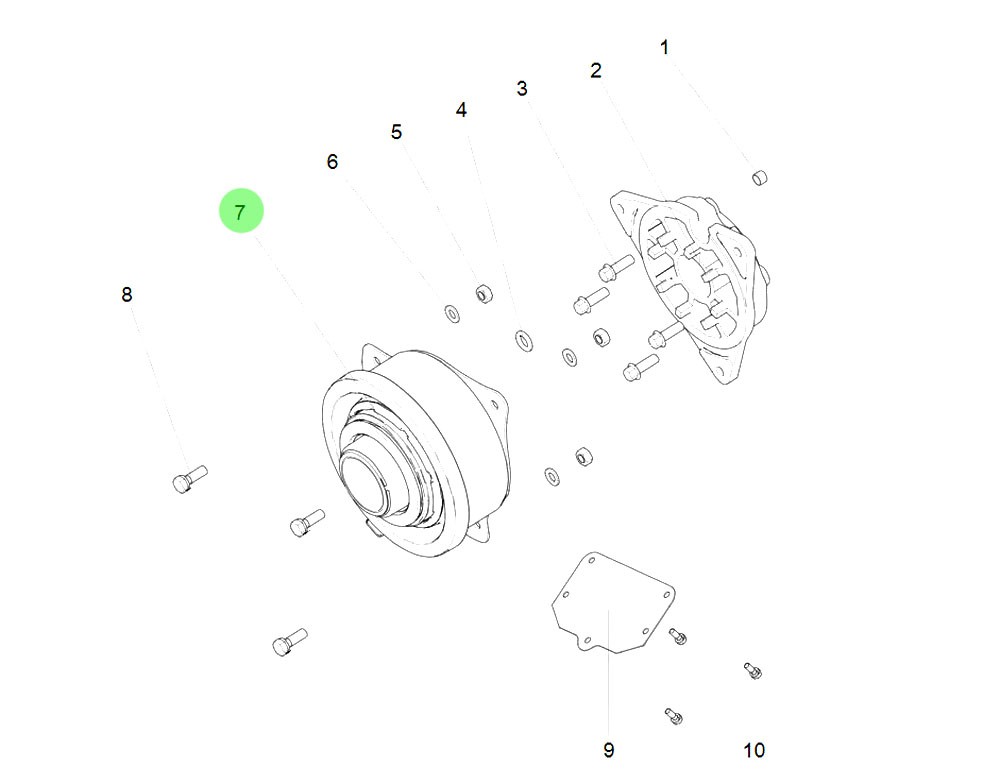 1
2
3
4
5
6
7
8
9
10