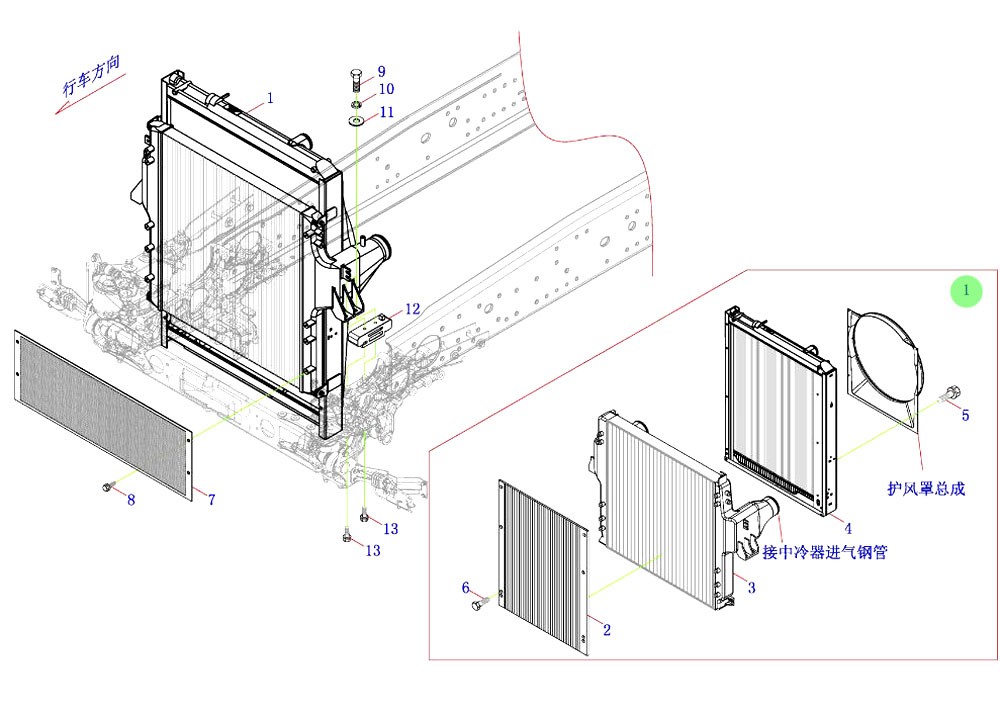 行车方向

1
9
10
11
12
7
8
13
13

1
5
护风罩总成
4
接中冷器进气钢管
3
6
2