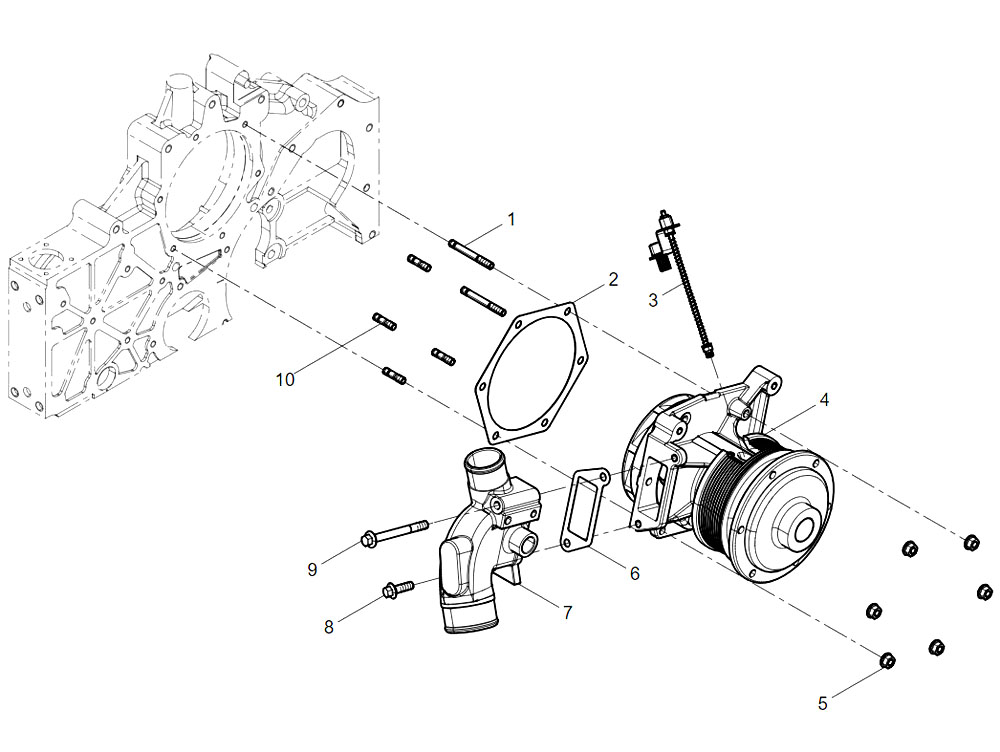 1
2
3
10
4
6
9
7
8
5