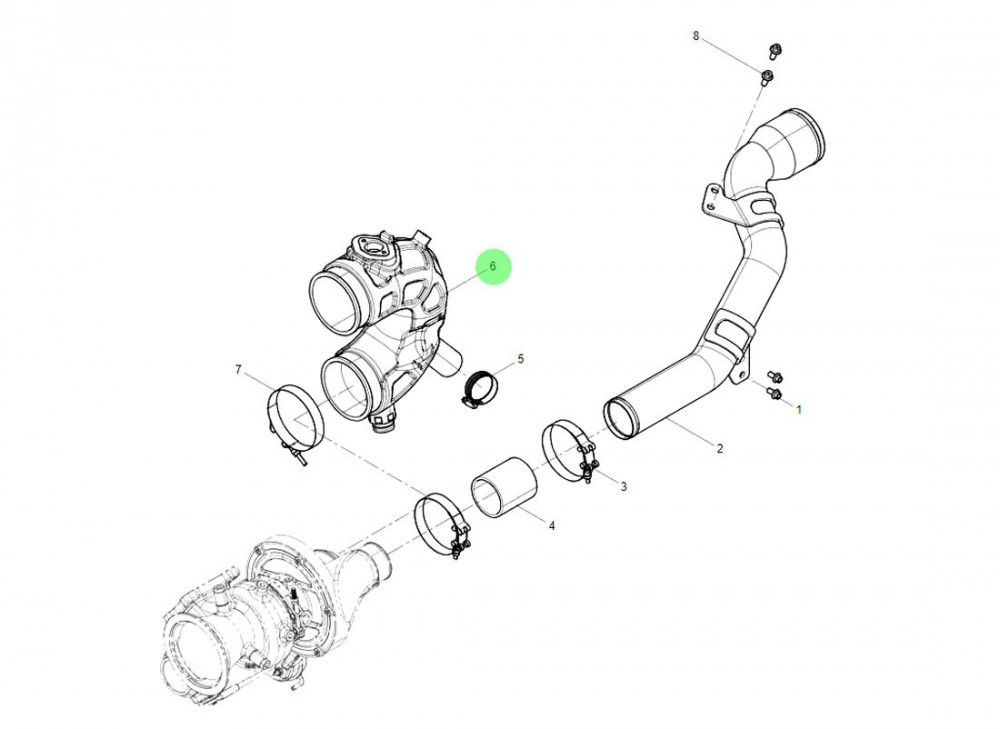 8
6
7
5
1
2
3
4