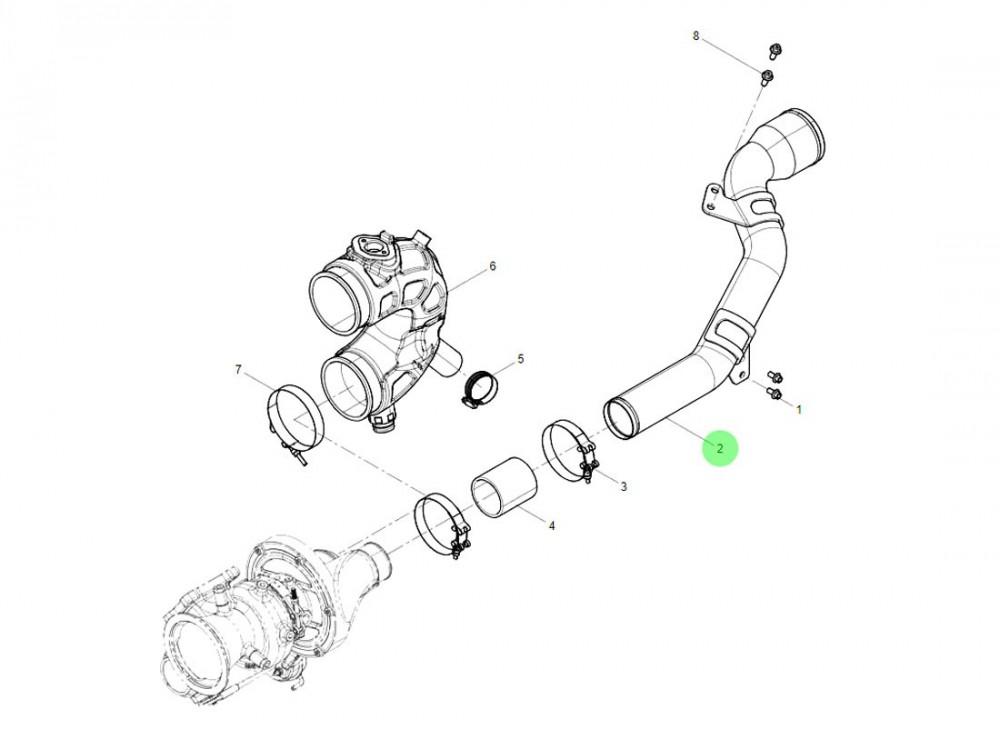 8
6
7
5
1
2
3
4