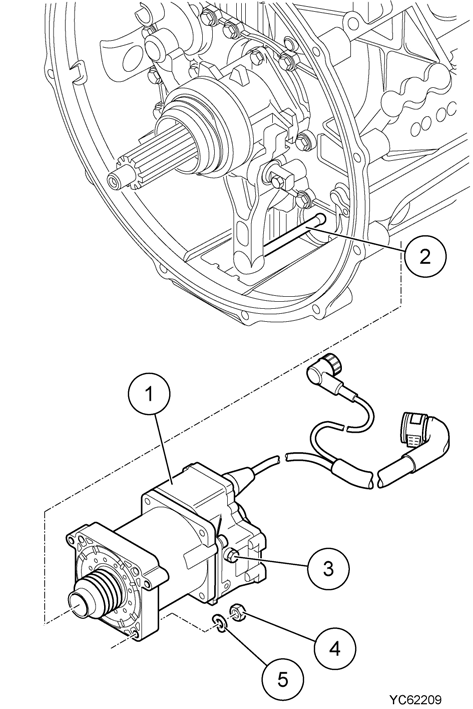 2

1

3

4

5

YC62209