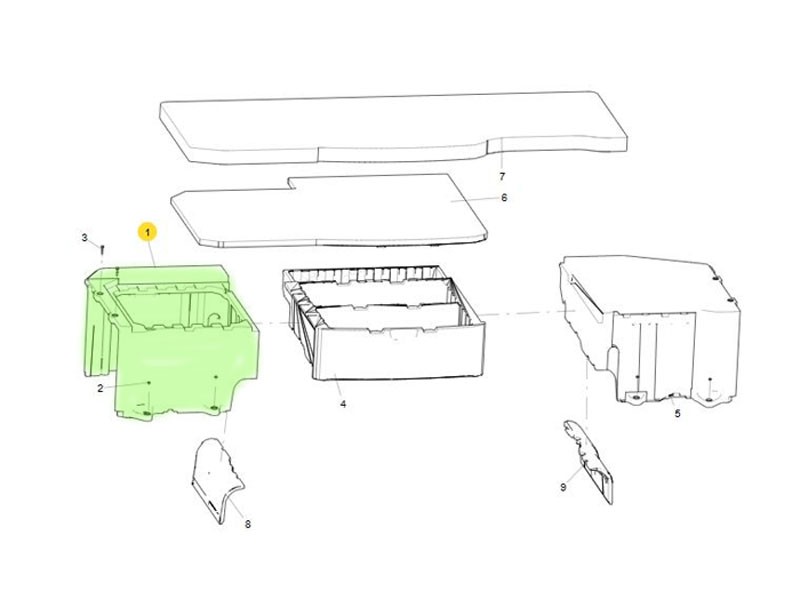 7
6
3
1
2
4
5
8
9