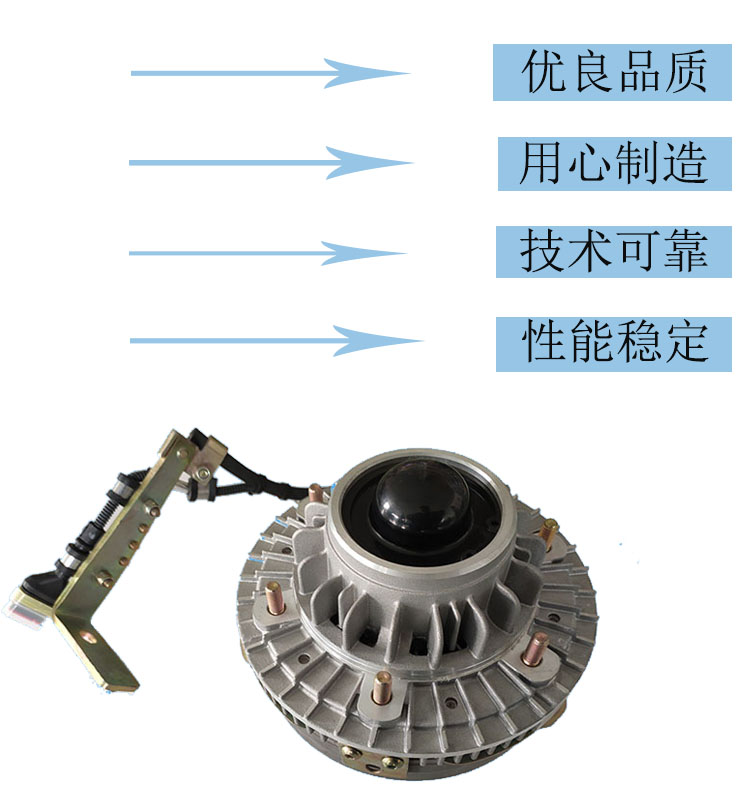 优良品质

用心制造

技术可靠

性能稳定