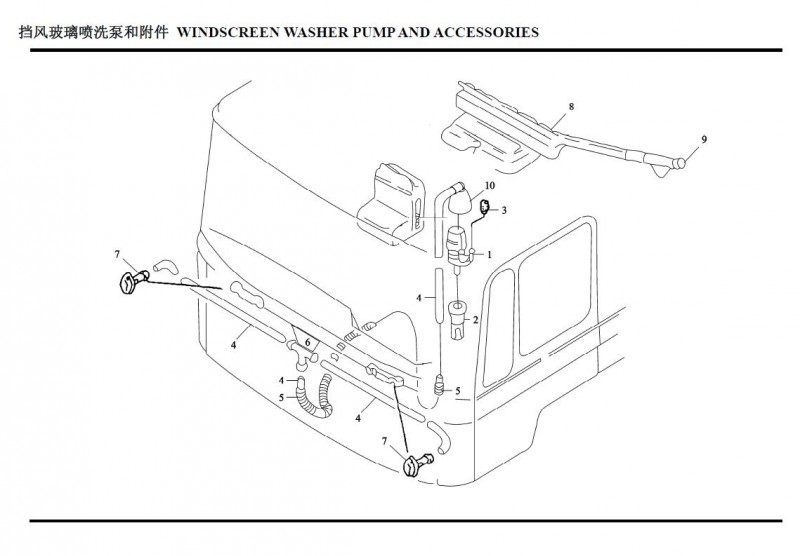 挡风玻璃喷洗泵和附件 WINDSCREEN WASHER PUMP AND ACCESSORIES

8
9
10
3
1
7
4
2
4
6
4
5
5
4
7